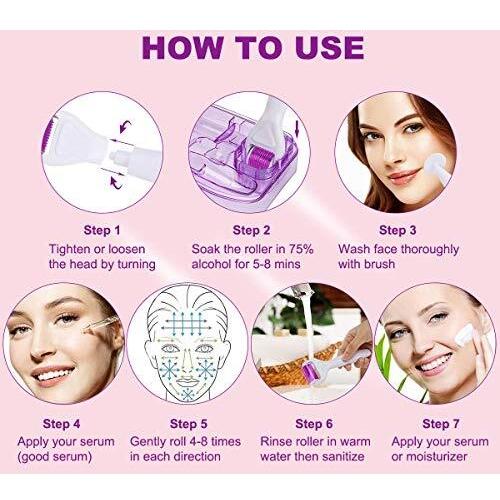 HOW TO USE

Step 1
Tighten or loosen the head by turning

Step 2
Soak the roller in 75% alcohol for 5-8 mins

Step 3
Wash face thoroughly with brush

Step 4
Apply your serum (good serum)

Step 5
Gently roll 4-8 times in each direction

Step 6
Rinse roller in warm water then sanitize

Step 7
Apply your serum or moisturizer