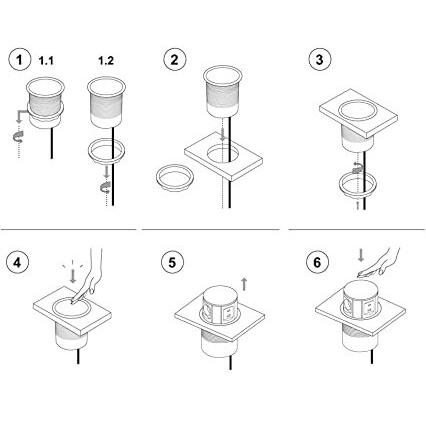 1 1.1 1.2

2

3

4

5

6