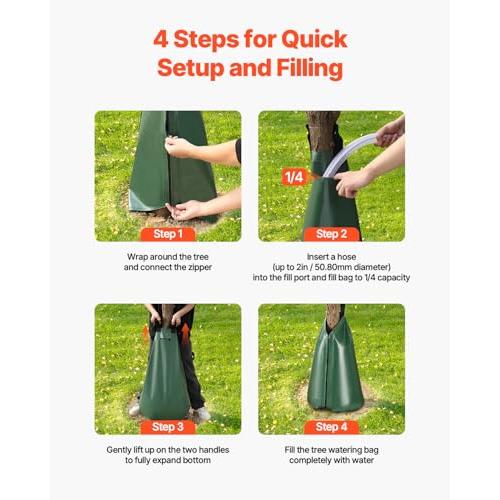 4 Steps for Quick Setup and Filling

Step 1

Wrap around the tree and connect the zipper

1/4

Step 2

Insert a hose (up to 2in / 50.80mm diameter) into the fill port and fill bag to 1/4 capacity

Step 3

Gently lift up on the two handles to fully expand bottom

Step 4

Fill the tree watering bag completely with water