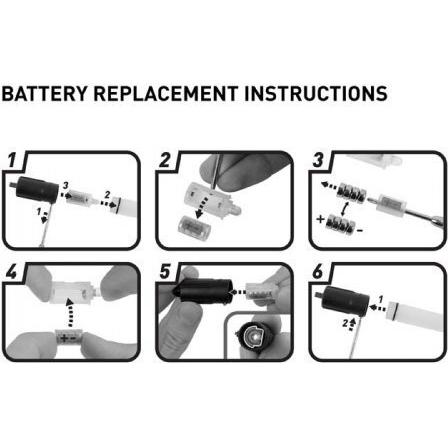 BATTERY REPLACEMENT INSTRUCTIONS

1
3
2
1

2

3
+
-

4
+ -

5

6
1
2