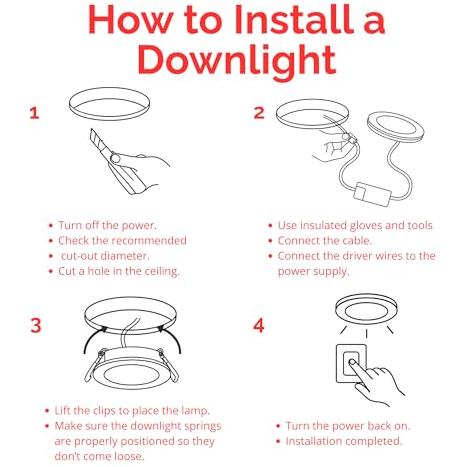 How to Install a Downlight

1

• Turn off the power.
• Check the recommended
• cut-out diameter.
• Cut a hole in the ceiling.

2

• Use insulated gloves and tools
• Connect the cable.
• Connect the driver wires to the power supply.

3

• Lift the clips to place the lamp.
• Make sure the downlight springs are properly positioned so they don't come loose.

4

• Turn the power back on.
• Installation completed.