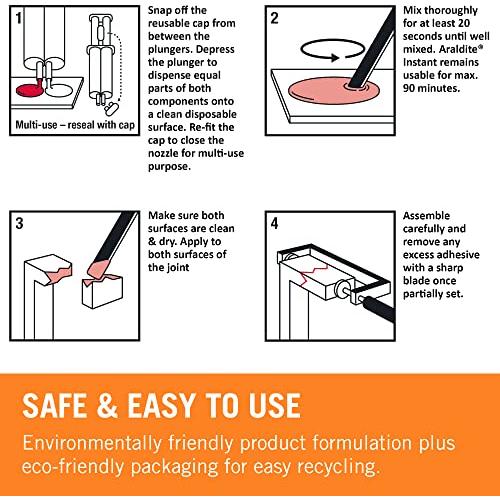 1

Multi-use – reseal with cap

Snap off the reusable cap from between the plungers. Depress the plunger to dispense equal parts of both components onto a clean disposable surface. Re-fit the cap to close the nozzle for multi-use purpose.

2

Mix thoroughly for at least 20 seconds until well mixed. Araldite® Instant remains usable for max. 90 minutes.

3

Make sure both surfaces are clean & dry. Apply to both surfaces of the joint

4

Assemble carefully and remove any excess adhesive with a sharp blade once partially set.

SAFE & EASY TO USE

Environmentally friendly product formulation plus eco-friendly packaging for easy recycling.