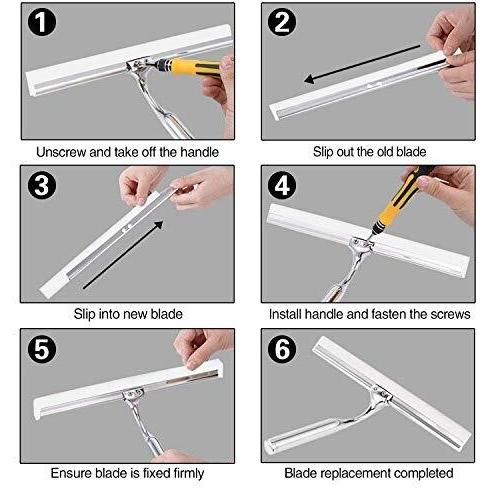 1

Unscrew and take off the handle

2

Slip out the old blade

3

Slip into new blade

4

Install handle and fasten the screws

5

Ensure blade is fixed firmly

6

Blade replacement completed