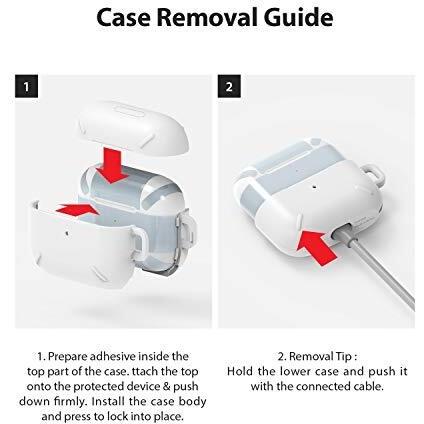 Case Removal Guide

1

2

1. Prepare adhesive inside the top part of the case. ttach the top onto the protected device & push down firmly. Install the case body and press to lock into place.

2. Removal Tip : Hold the lower case and push it with the connected cable.