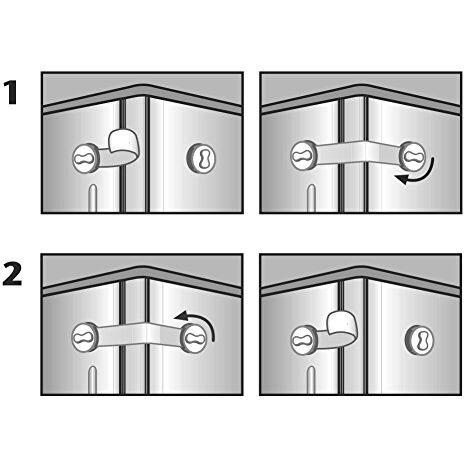 1

2