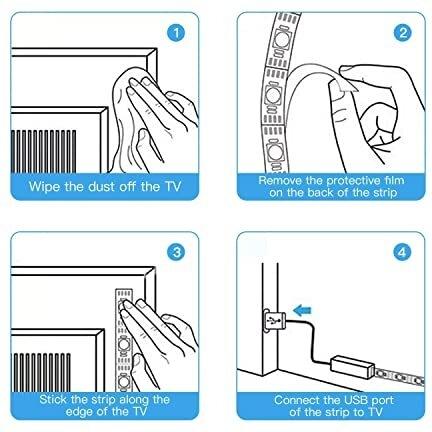 1
Wipe the dust off the TV

2
Remove the protective film on the back of the strip

3
Stick the strip along the edge of the TV

4
Connect the USB port of the strip to TV