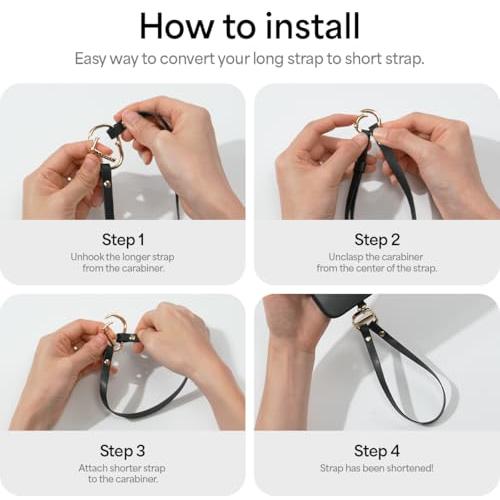 How to install

Easy way to convert your long strap to short strap.

Step 1

Unhook the longer strap from the carabiner.

Step 2

Unclasp the carabiner from the center of the strap.

Step 3

Attach shorter strap to the carabiner.

Step 4

Strap has been shortened!