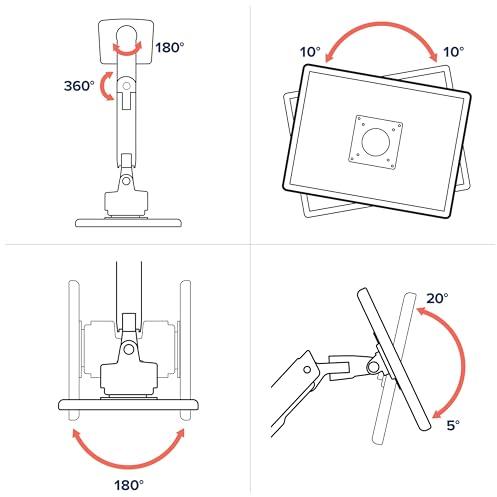 180°
360°

10°
10°

180°

20°
5°