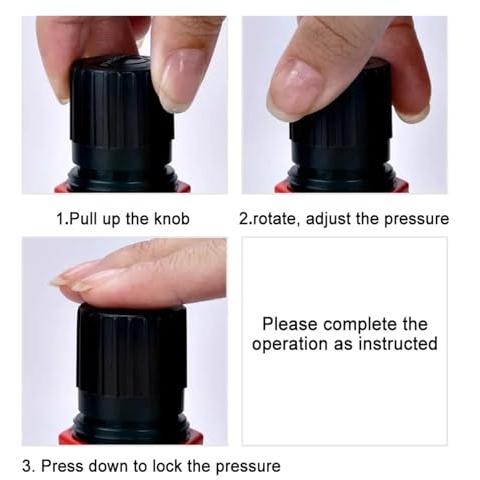 1.Pull up the knob

2.rotate, adjust the pressure

Please complete the operation as instructed

3. Press down to lock the pressure