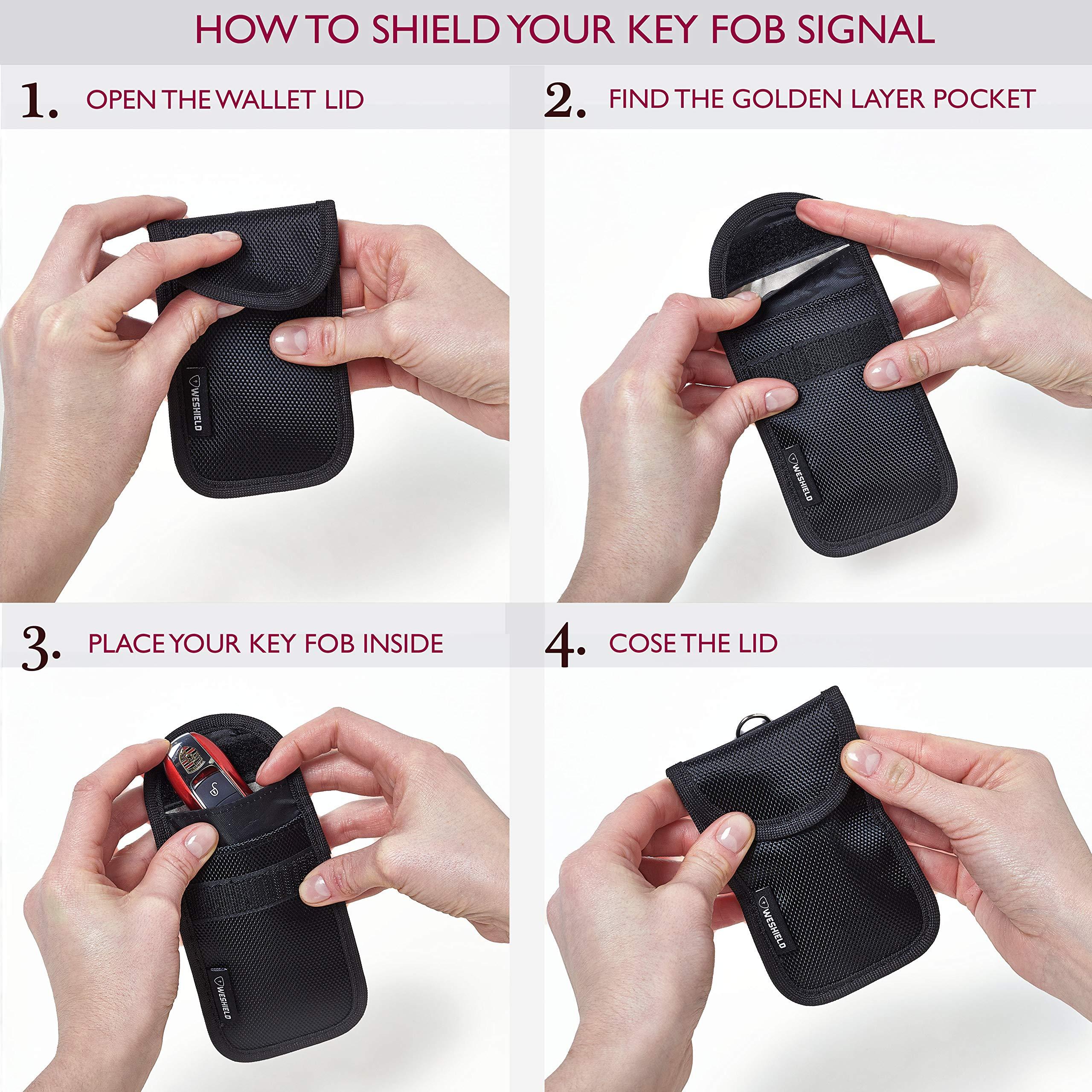 HOW TO SHIELD YOUR KEY FOB SIGNAL

1. OPEN THE WALLET LID

WESHIELD

2. FIND THE GOLDEN LAYER POCKET

WESHIELD

3. PLACE YOUR KEY FOB INSIDE

WESHIELD

4. COSE THE LID

WESHIELD