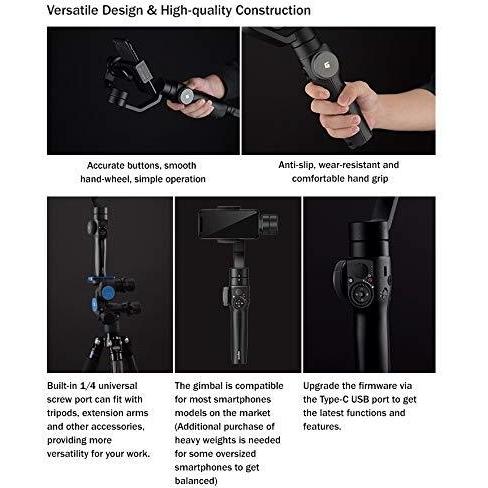 Versatile Design & High-quality Construction

Accurate buttons, smooth hand-wheel, simple operation

Anti-slip, wear-resistant and comfortable hand grip

Built-in 1/4 universal screw port can fit with tripods, extension arms and other accessories, providing more versatility for your work.

The gimbal is compatible for most smartphones models on the market (Additional purchase of heavy weights is needed for some oversized smartphones to get balanced)

Upgrade the firmware via the Type-C USB port to get the latest functions and features.