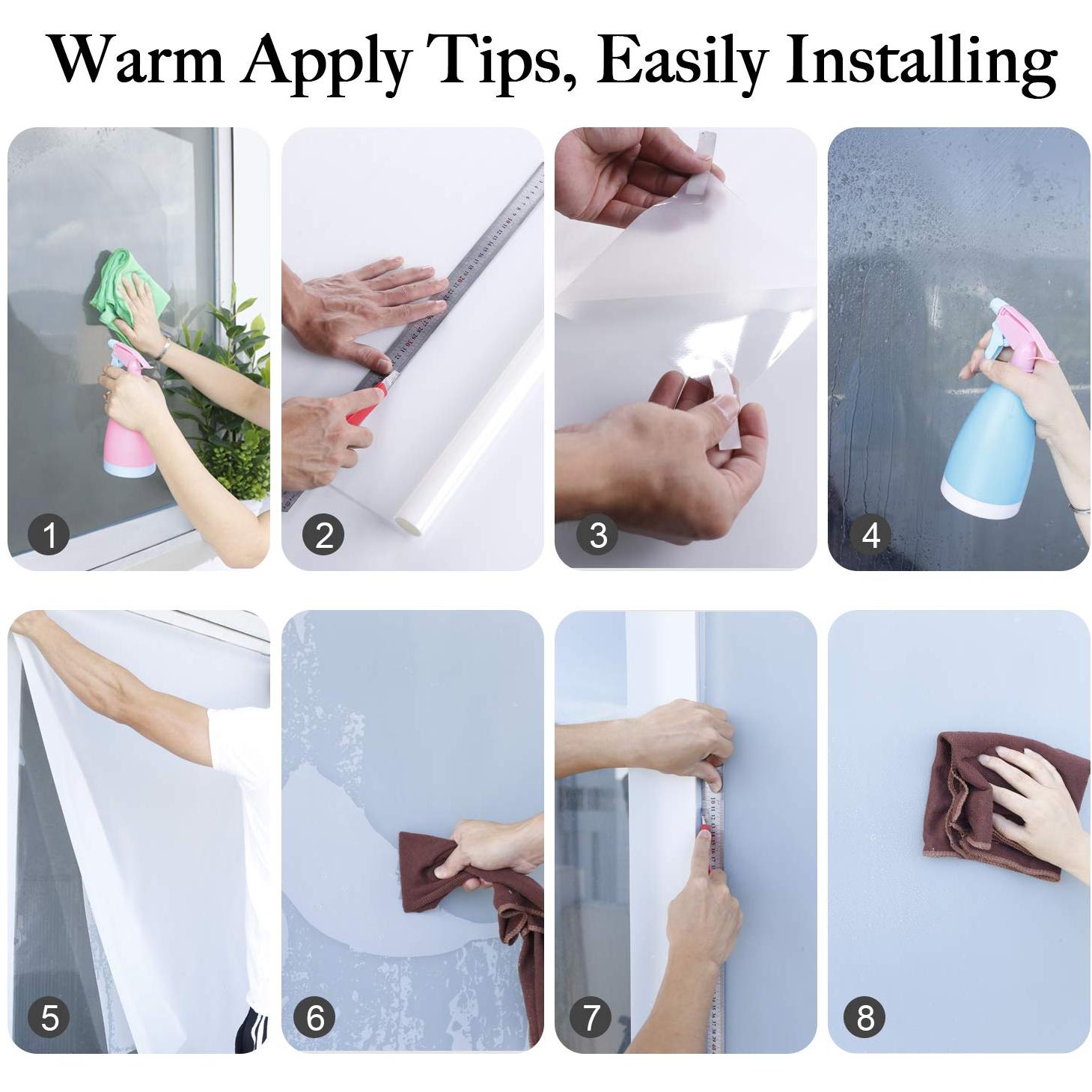 Warm Apply Tips, Easily Installing

1

2

3

4

5

6

7

8