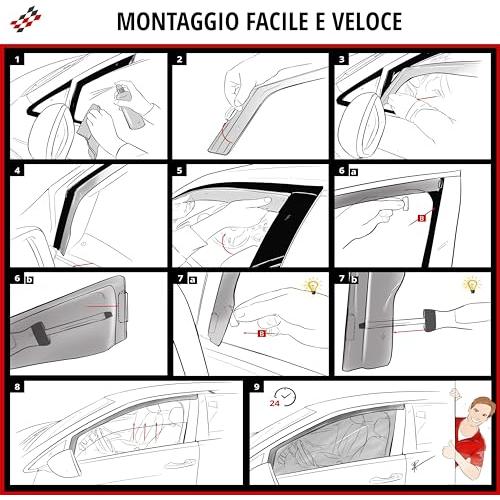 MONTAGGIO FACILE E VELOCE

1

2

3

4

5

6 a

B

6 b

7 a

B

7 b

8

9

24