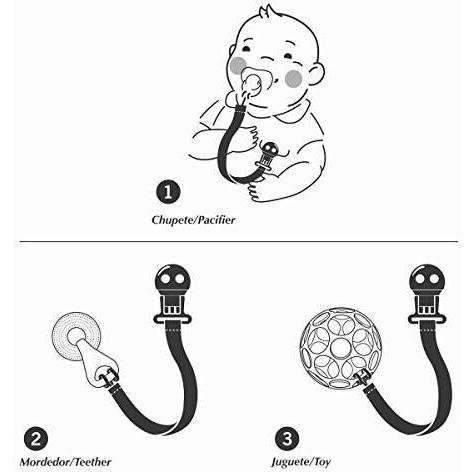 1
Chupete/Pacifier

2
Mordedor/Teether

3
Juguete/Toy