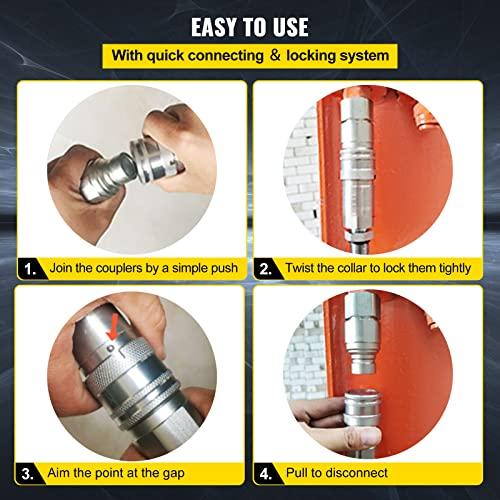 EASY TO USE

With quick connecting & locking system

1. Join the couplers by a simple push

2. Twist the collar to lock them tightly

3. Aim the point at the gap

4. Pull to disconnect