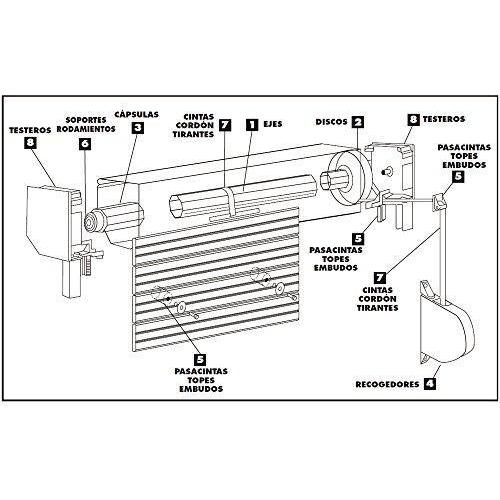 TESTEROS
8

SOPORTES
RODAMIENTOS
6

CÁPSULAS
3

CINTAS
CORDÓN
TIRANTES
7

1 EJES

DISCOS 2

8 TESTEROS

PASACINTAS
TOPES
EMBUDOS
5

5
PASACINTAS
TOPES
EMBUDOS

7
CINTAS
CORDÓN
TIRANTES

5
PASACINTAS
TOPES
EMBUDOS

RECOGEDORES 4