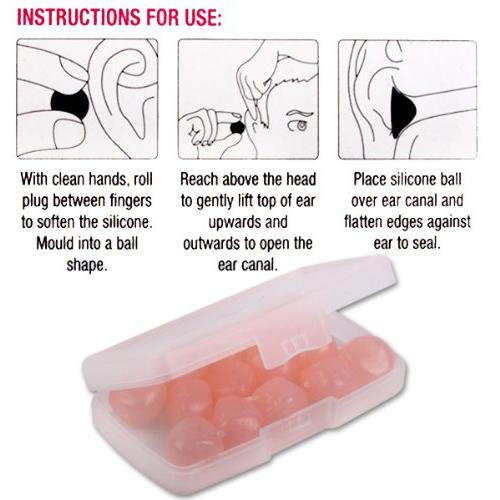 INSTRUCTIONS FOR USE:

With clean hands, roll plug between fingers to soften the silicone. Mould into a ball shape.

Reach above the head to gently lift top of ear upwards and outwards to open the ear canal.

Place silicone ball over ear canal and flatten edges against ear to seal.