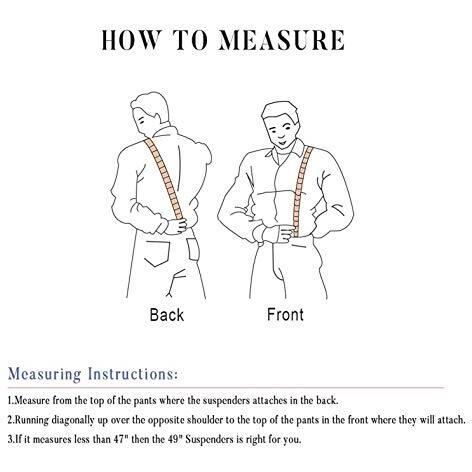 HOW TO MEASURE

Back

Front

Measuring Instructions:

1.Measure from the top of the pants where the suspenders attaches in the back.

2.Running diagonally up over the opposite shoulder to the top of the pants in the front where they will attach.

3.If it measures less than 47" then the 49" Suspenders is right for you.