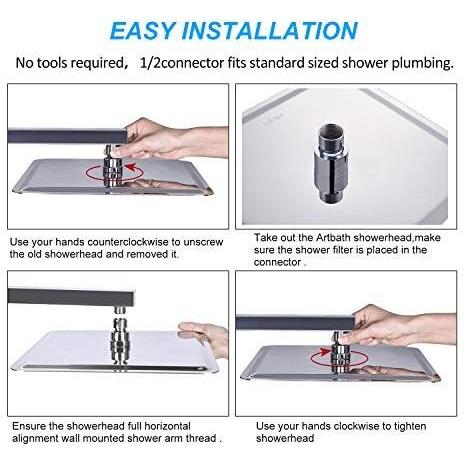 EASY INSTALLATION

No tools required， 1/2connector fits standard sized shower plumbing.

Use your hands counterclockwise to unscrew the old showerhead and removed it.

Take out the Artbath showerhead,make sure the shower filter is placed in the connector .

Ensure the showerhead full horizontal alignment wall mounted shower arm thread .

Use your hands clockwise to tighten showerhead