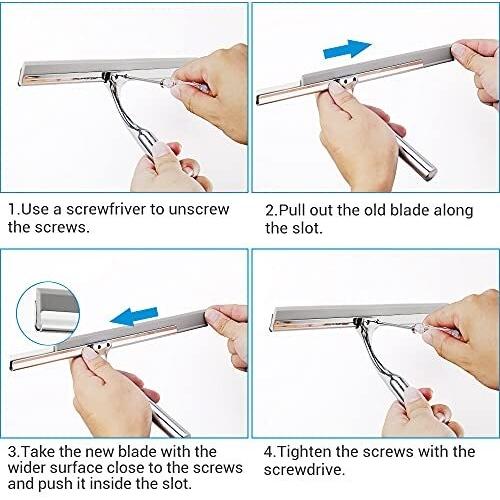 1.Use a screwfriver to unscrew the screws.

2.Pull out the old blade along the slot.

3.Take the new blade with the wider surface close to the screws and push it inside the slot.

4.Tighten the screws with the screwdrive.