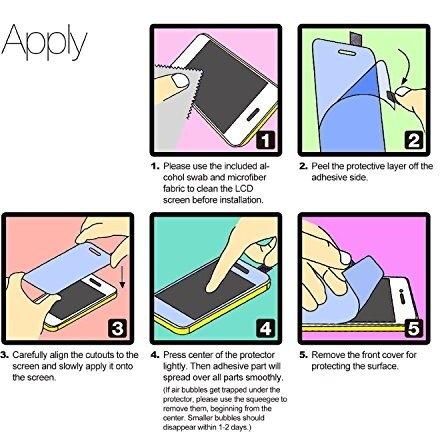 Apply

1

1. Please use the included alcohol swab and microfiber fabric to clean the LCD screen before installation.

2

2. Peel the protective layer off the adhesive side.

3

3. Carefully align the cutouts to the screen and slowly apply it onto the screen.

4

4. Press center of the protector lightly. Then adhesive part will spread over all parts smoothly.
(If air bubbles get trapped under the protector, please use the squeegee to remove them, beginning from the center. Smaller bubbles should disappear within 1-2 days.)

5

5. Remove the front cover for protecting the surface.