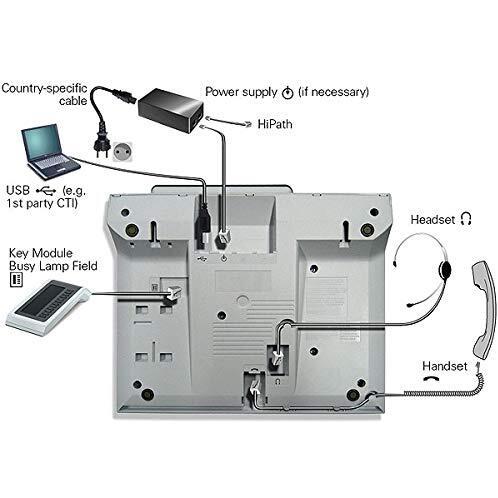 Country-specific cable

Power supply (if necessary)

HiPath

USB (e.g. 1st party CTI)

Headset

Key Module Busy Lamp Field

Handset