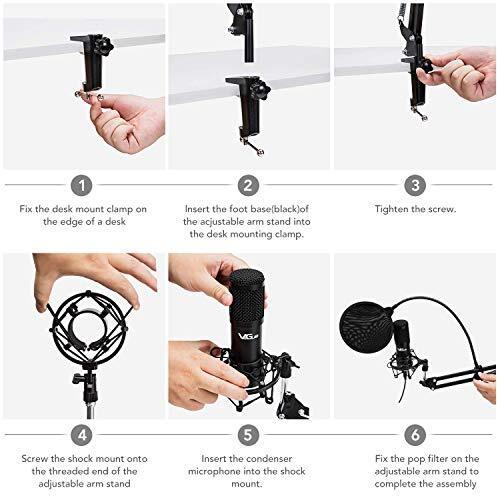 1

Fix the desk mount clamp on the edge of a desk

2

Insert the foot base(black)of the acjustable arm stand into the desk mounting clamp.

3

Tighten the screw.

VG

VG

4

Screw the shock mount onto the threaded end of the adjustable arm stand

5

Insert the condenser microphone into the shock mount.

6

Fix the pop filter on the adjustable arm stand to complete the assembly