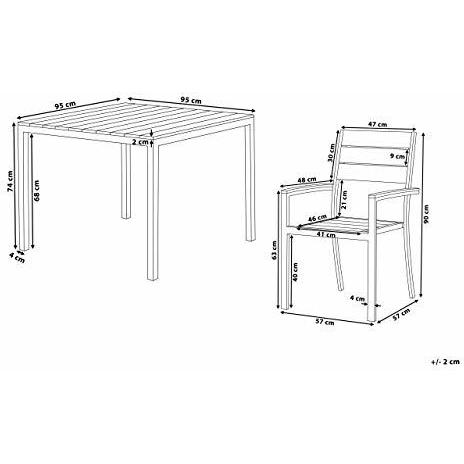 95 cm
95 cm
2 cm
74 cm
68 cm
4 cm
47 cm
30 cm
9 cm
48 cm
21 cm
46 cm
41 cm
90 cm
63 cm
40 cm
4 cm
57 cm
57 cm
+/- 2 cm