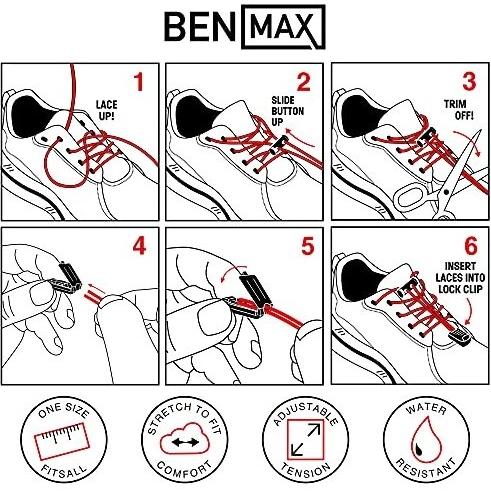 BEN MAX

1
LACE UP!

2
SLIDE BUTTON UP

3
TRIM OFF!

4

5

6
INSERT LACES INTO LOCK CLIP

ONE SIZE
FITSALL

STRETCH TO FIT
COMFORT

ADJUSTABLE
TENSION

WATER
RESISTANT