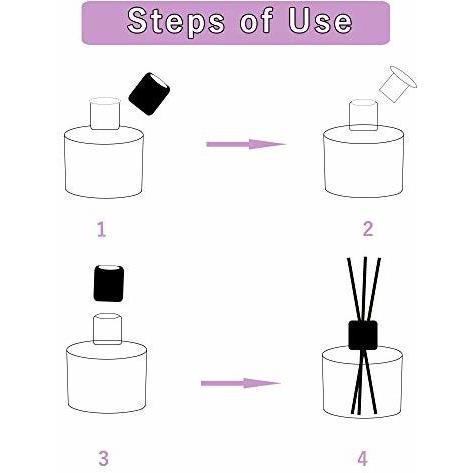 Steps of Use

1

2

3

4