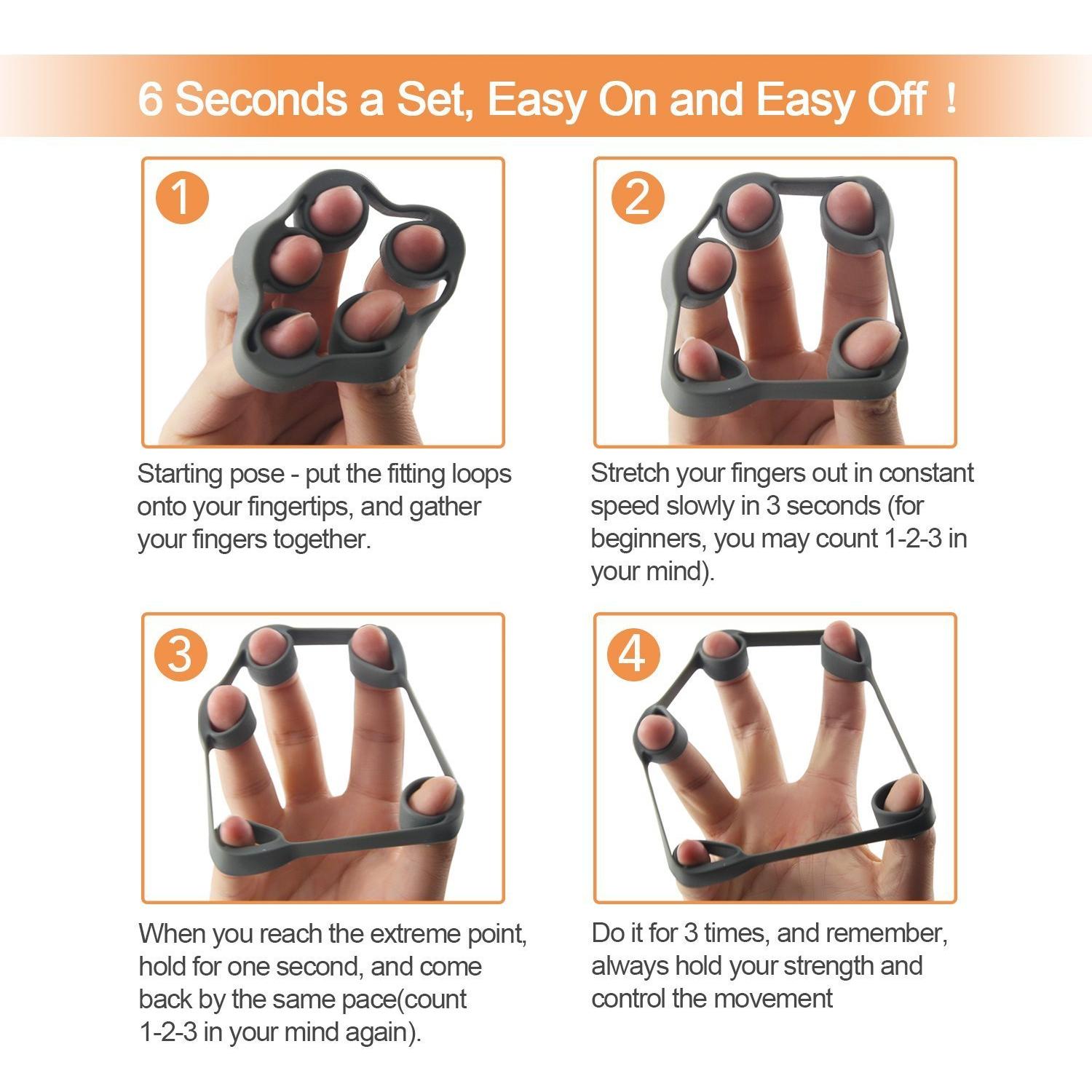 6 Seconds a Set, Easy On and Easy Off ！

1

Starting pose - put the fitting loops onto your fingertips, and gather your fingers together.

2

Stretch your fingers out in constant speed slowly in 3 seconds (for beginners, you may count 1-2-3 in your mind).

3

When you reach the extreme point, hold for one second, and come back by the same pace(count 1-2-3 in your mind again).

4

Do it for 3 times, and remember, always hold your strength and control the movement