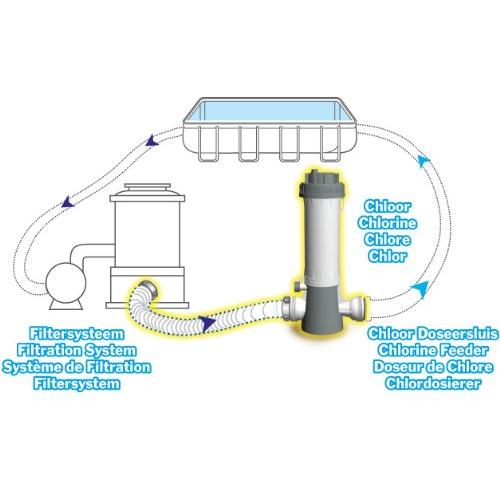 Chloor
Chlorine
Chlore
Chlor

Filtersysteem
Filtration System
Système de Filtration
Filtersystem

Chloor Doseersluis
Chlorine Feeder
Doseur de Chlore
Chlordosierer