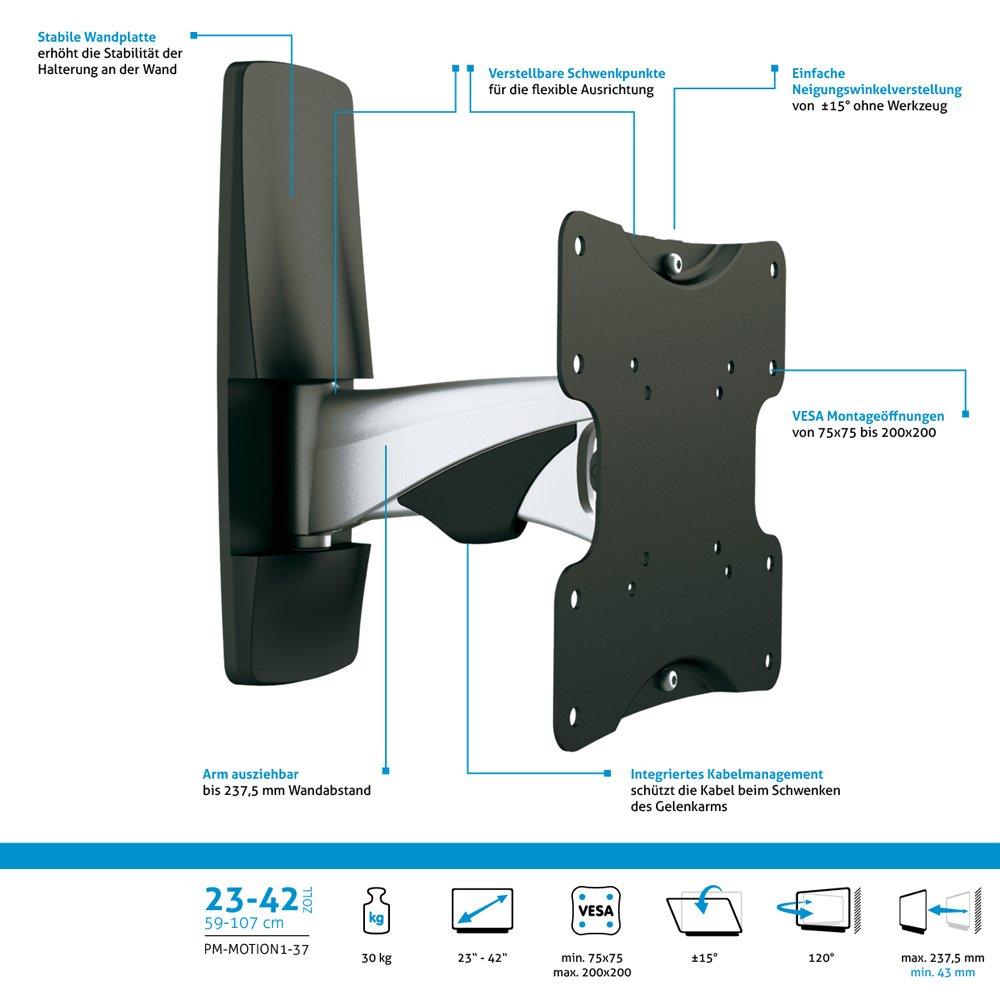 Stabile Wandplatte
erhöht die Stabilität der Halterung an der Wand

Verstellbare Schwenkpunkte
für die flexible Ausrichtung

Einfache Neigungswinkelverstellung
von ±15° ohne Werkzeug

VESA Montageöffnungen
von 75x75 bis 200x200

Arm ausziehbar
bis 237,5 mm Wandabstand

Integriertes Kabelmanagement
schützt die Kabel beim Schwenken des Gelenkarms

23-42 ZOLL
59-107 cm
PM-MOTION1-37

kg
30 kg

23" - 42"

VESA
min. 75x75
max. 200x200

±15°

120°

max. 237,5 mm
min. 43 mm