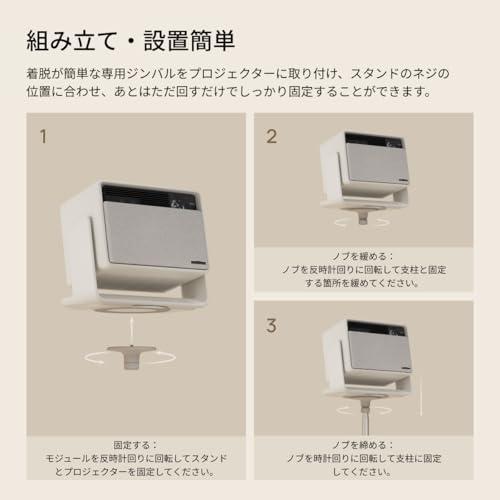 組み立て・設置簡単

着脱が簡単な専用ジンバルをプロジェクターに取り付け、スタンドのネジの位置に合わせ、あとはただ回すだけでしっかり固定することができます。

1

固定する：
モジュールを反時計回りに回転してスタンドとプロジェクターを固定してください。

2

ノブを緩める：
ノブを反時計回りに回転して支柱と固定する箇所を緩めてください。

3

ノブを締める：
ノブを時計回りに回転して支柱に固定してください。