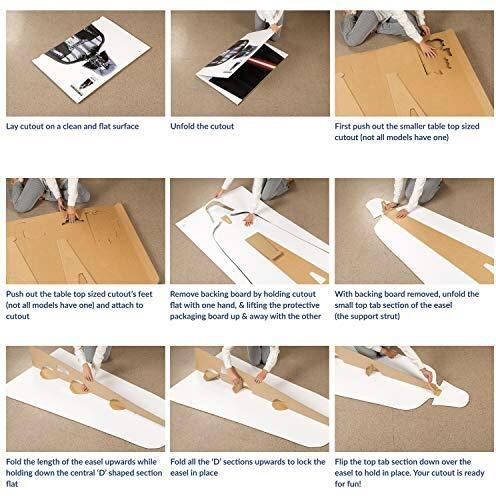 Lay cutout on a clean and flat surface

Unfold the cutout

First push out the smaller table top sized cutout (not all models have one)

Push out the table top sized cutout's feet (not all models have one) and attach to cutout

Remove backing board by holding cutout flat with one hand, & lifting the protective packaging board up & away with the other

With backing board removed, unfold the small top tab section of the easel (the support strut)

Fold the length of the easel upwards while holding down the central 'D' shaped section flat

Fold all the 'D' sections upwards to lock the easel in place

Flip the top tab section down over the easel to hold in place. Your cutout is ready for fun!