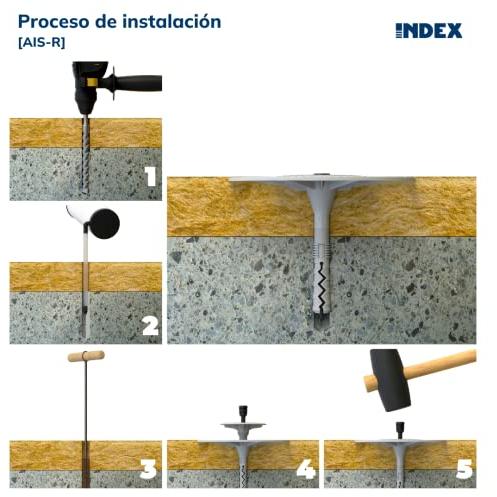 Proceso de instalación
[AIS-R]

INDEX

1

2

3

4

5