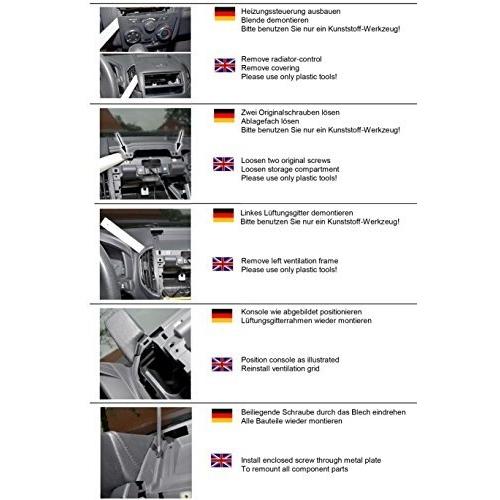 Heizungssteuerung ausbauen
Blende demontieren
Bitte benutzen Sie nur ein Kunststoff-Werkzeug!

Remove radiator-control
Remove covering
Please use only plastic tools!

Zwei Originalschrauben lösen
Ablagefach lösen
Bitte benutzen Sie nur ein Kunststoff-Werkzeug!

Loosen two original screws
Loosen storage compartment
Please use only plastic tools!

Linkes Lüftungsgitter demontieren
Bitte benutzen Sie nur ein Kunststoff-Werkzeug!

Remove left ventilation frame
Please use only plastic tools!

Konsole wie abgebildet positionieren
Lüftungsgitterrahmen wieder montieren

Position console as illustrated
Reinstall ventilation grid

Beiliegende Schraube durch das Blech eindrehen
Alle Bauteile wieder montieren

Install enclosed screw through metal plate
To remount all component parts