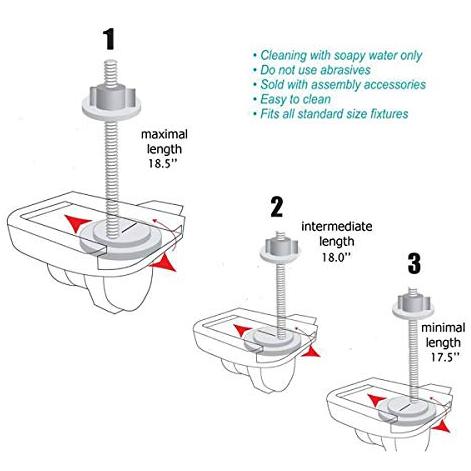 1

• Cleaning with soapy water only
• Do not use abrasives
• Sold with assembly accessories
• Easy to clean
• Fits all standard size fixtures

maximal length 18.5''

2

intermediate length 18.0''

3

minimal length 17.5''