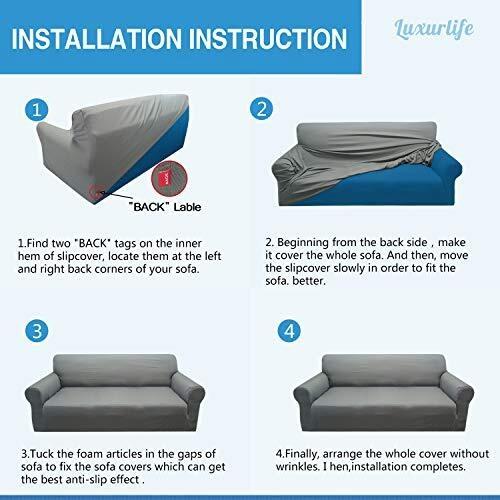 INSTALLATION INSTRUCTION

Luxurlife

1

"BACK" Lable

1.Find two "BACK" tags on the inner hem of slipcover, locate them at the left and right back corners of your sofa.

2

2. Beginning from the back side , make it cover the whole sofa. And then, move the slipcover slowly in order to fit the sofa. better.

3

3.Tuck the foam articles in the gaps of sofa to fix the sofa covers which can get the best anti-slip effect .

4

4.Finally, arrange the whole cover without wrinkles. I hen,installation completes.