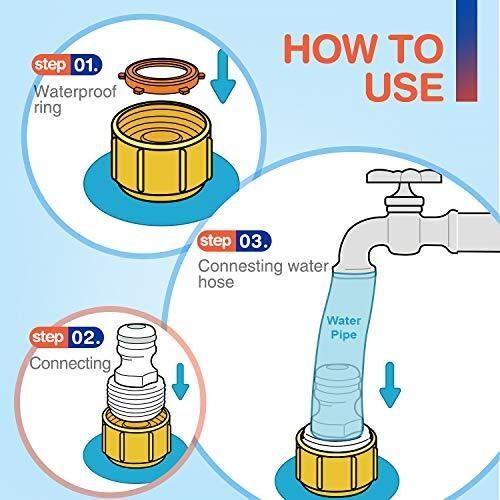 HOW TO USE

step 01.
Waterproof ring

step 03.
Connesting water hose

Water Pipe

step 02.
Connecting