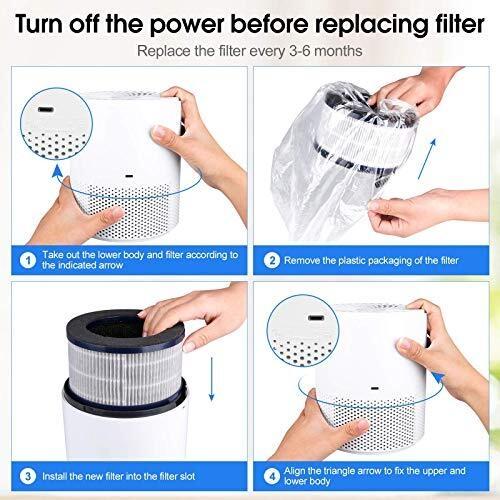 Turn off the power before replacing filter

Replace the filter every 3-6 months

1 Take out the lower body and filter according to the indicated arrow

2 Remove the plastic packaging of the filter

3 Install the new filter into the filter slot

4 Align the triangle arrow to fix the upper and lower body