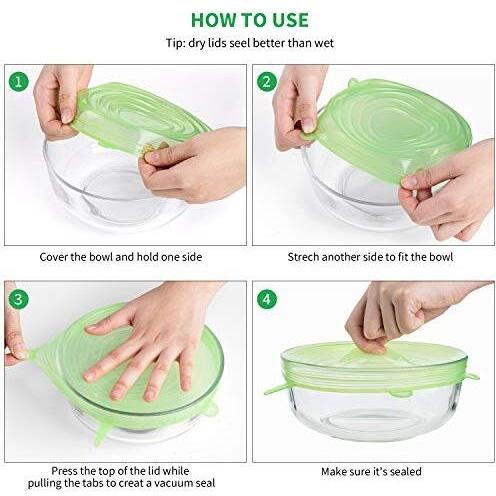 HOW TO USE

Tip: dry lids seel better than wet

1

Cover the bowl and hold one side

2

Strech another side to fit the bowl

3

Press the top of the lid while pulling the tabs to creat a vacuum seal

4

Make sure it's sealed