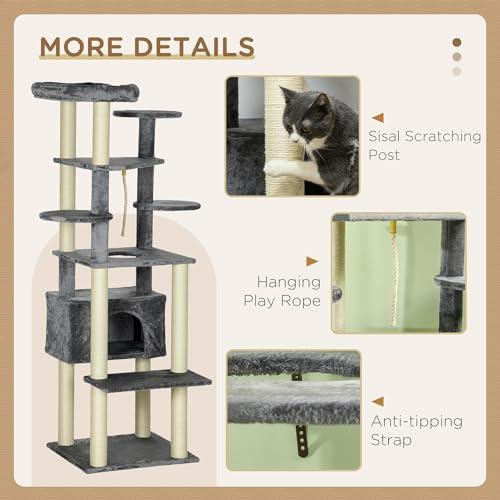 MORE DETAILS

Sisal Scratching Post

Hanging Play Rope

Anti-tipping Strap