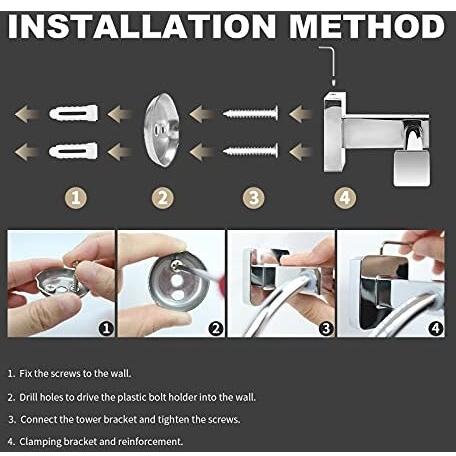 INSTALLATION METHOD

1

2

3

4

1

2

3

4

1. Fix the screws to the wall.

2. Drill holes to drive the plastic bolt holder into the wall.

3. Connect the tower bracket and tighten the screws.

4. Clamping bracket and reinforcement.