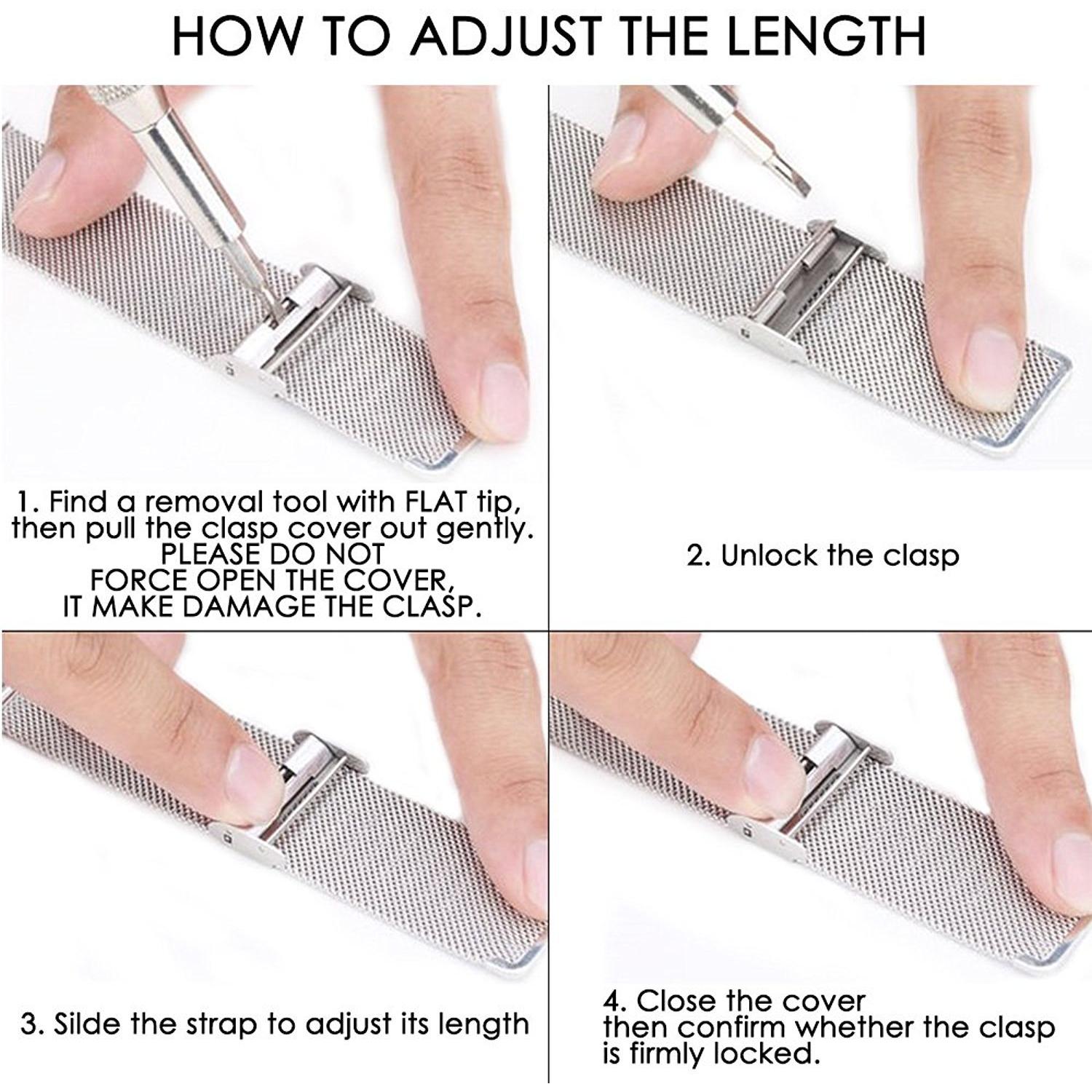 HOW TO ADJUST THE LENGTH

1. Find a removal tool with FLAT tip, then pull the clasp cover out gently.
PLEASE DO NOT FORCE OPEN THE COVER, IT MAKE DAMAGE THE CLASP.

2. Unlock the clasp

3. Silde the strap to adjust its length

4. Close the cover then confirm whether the clasp is firmly locked.