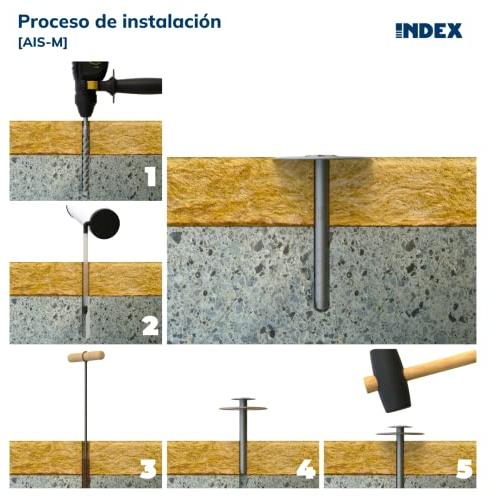 Proceso de instalación
[AIS-M]

INDEX

1

2

3

4

5