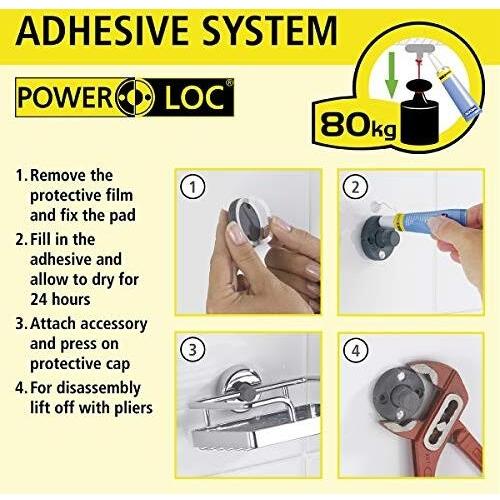 ADHESIVE SYSTEM

POWER LOC®

80kg

1. Remove the protective film and fix the pad
2. Fill in the adhesive and allow to dry for 24 hours
3. Attach accessory and press on protective cap
4. For disassembly lift off with pliers

1

2

3

4