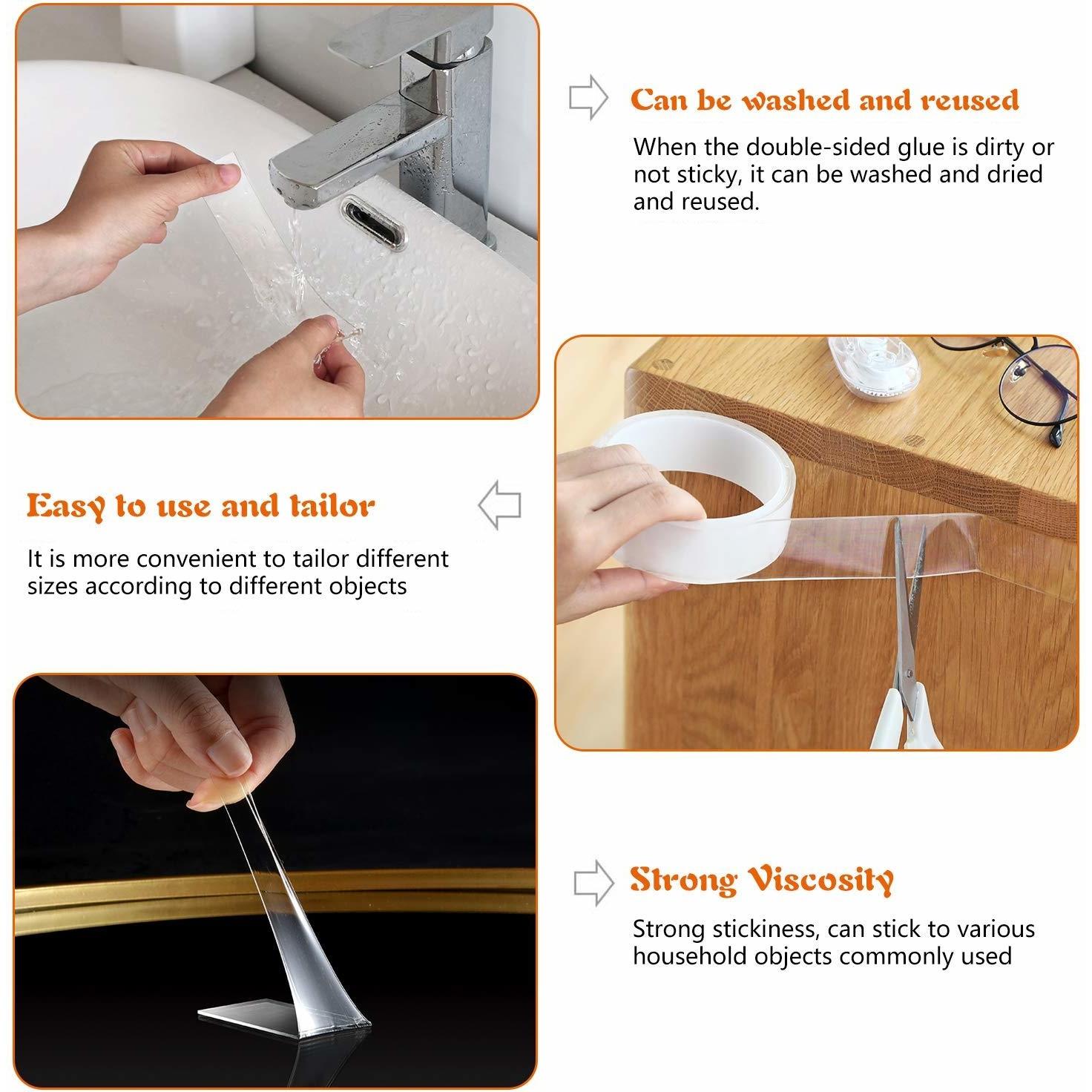 Can be washed and reused

When the double-sided glue is dirty or not sticky, it can be washed and dried and reused.

Easy to use and tailor

It is more convenient to tailor different sizes according to different objects

Strong Viscosity

Strong stickiness, can stick to various household objects commonly used