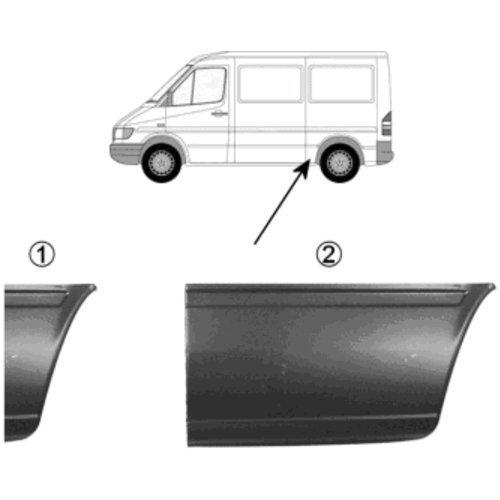 ①

②