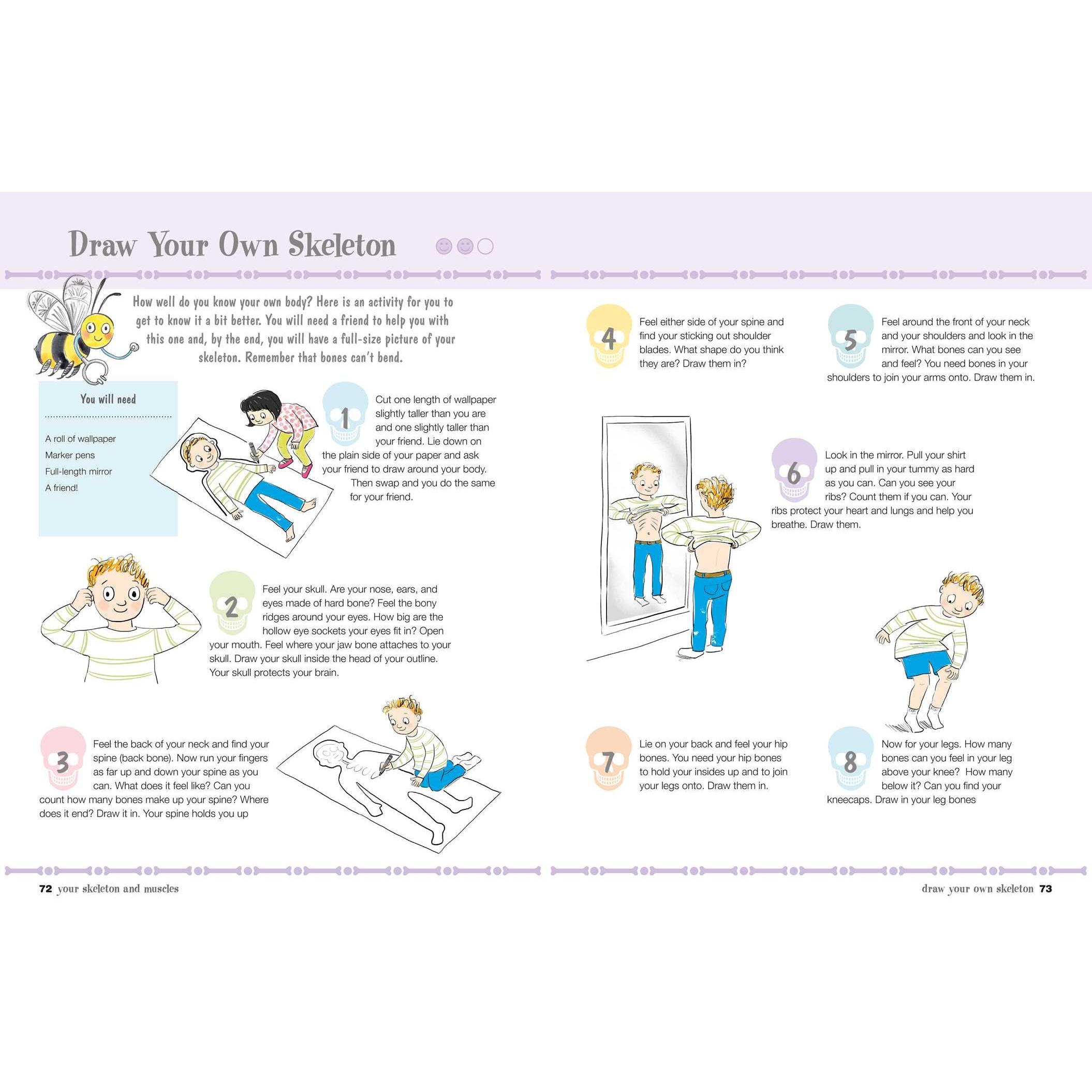 Draw Your Own Skeleton

How well do you know your own body? Here is an activity for you to get to know it a bit better. You will need a friend to help you with this one and, by the end, you will have a full-size picture of your skeleton. Remember that bones can't bend.

You will need

A roll of wallpaper
Marker pens
Full-length mirror
A friend!

1 Cut one length of wallpaper slightly taller than you are and one slightly taller than your friend. Lie down on the plain side of your paper and ask your friend to draw around your body. Then swap and you do the same for your friend.

2 Feel your skull. Are your nose, ears, and eyes made of hard bone? Feel the bony ridges around your eyes. How big are the hollow eye sockets your eyes fit in? Open your mouth. Feel where your jaw bone attaches to your skull. Draw your skull inside the head of your outline. Your skull protects your brain.

3 Feel the back of your neck and find your spine (back bone). Now run your fingers as far up and down your spine as you can. What does it feel like? Can you count how many bones make up your spine? Where does it end? Draw it in. Your spine holds you up

4 Feel either side of your spine and find your sticking out shoulder blades. What shape do you think they are? Draw them in?

5 Feel around the front of your neck and your shoulders and look in the mirror. What bones can you see and feel? You need bones in your shoulders to join your arms onto. Draw them in.

6 Look in the mirror. Pull your shirt up and pull in your tummy as hard as you can. Can you see your ribs? Count them if you can. Your ribs protect your heart and lungs and help you breathe. Draw them.

7 Lie on your back and feel your hip bones. You need your hip bones to hold your insides up and to join your legs onto. Draw them in.

8 Now for your legs. How many bones can you feel in your leg above your knee? How many below it? Can you find your kneecaps. Draw in your leg bones

72 your skeleton and muscles

draw your own skeleton 73